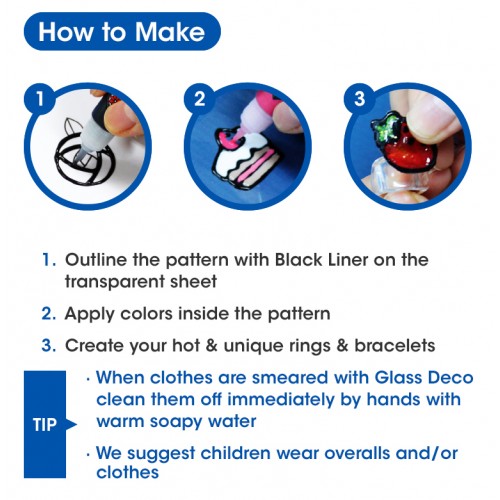 How to Make

1

2

3

1. Outline the pattern with Black Liner on the transparent sheet

2. Apply colors inside the pattern

3. Create your hot & unique rings & bracelets

TIP

· When clothes are smeared with Glass Deco clean them off immediately by hands with warm soapy water

· We suggest children wear overalls and/or clothes